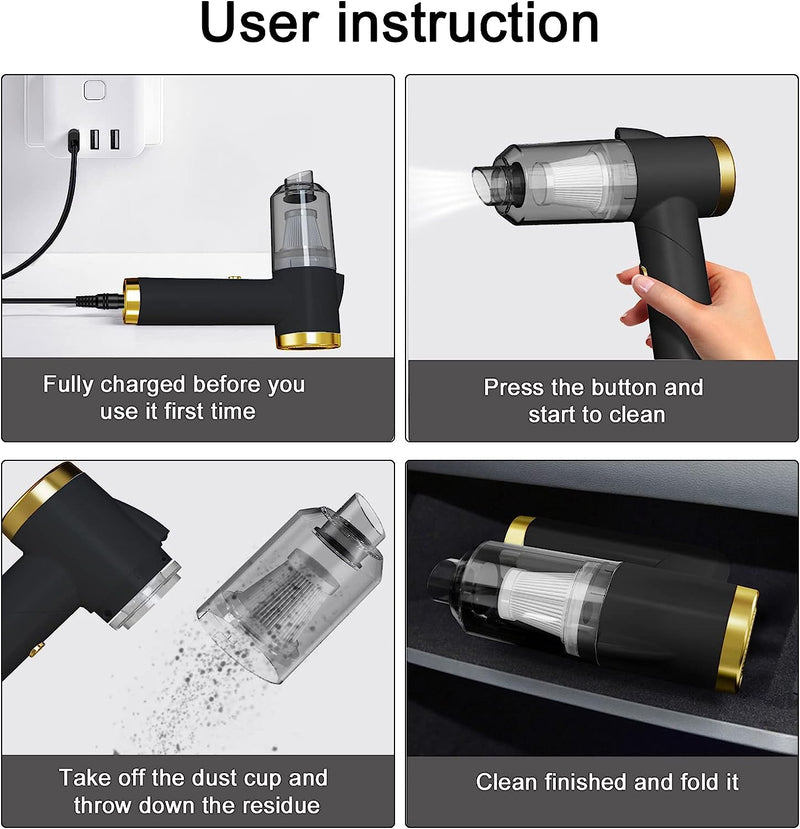 User instruction

Fully charged before you use it first time

Press the button and start to clean

Take off the dust cup and throw down the residue

Clean finished and fold it